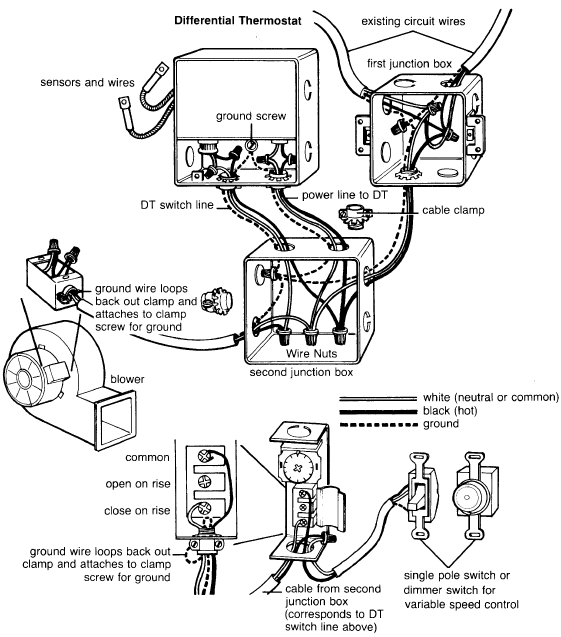 Differential Thermostat

existing circuit wires

first junction box

sensors and wires

ground screw

DT switch line

power line to DT

cable clamp

ground wire loops back out clamp and attaches to clamp screw for ground

Wire Nuts

second junction box

blower

white (neutral or common)
black (hot)
ground

common

open on rise

close on rise

ground wire loops back out clamp and attaches to clamp screw for ground

cable from second junction box (corresponds to DT switch line above)

single pole switch or dimmer switch for variable speed control