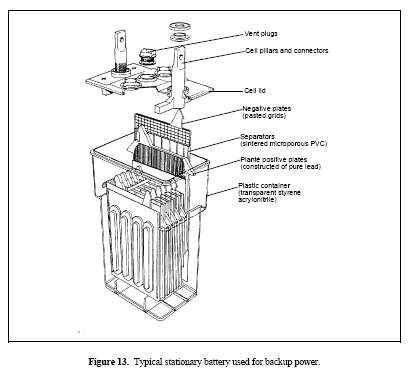 Vent plugs

Cell pillars and connectors

Cell lid

Negative plates
(pasted grids)

Separators
(sintered microporous PVC)

Planté positive plates
(constructed of pure lead)

Plastic container
(transparent styrene acrylonitrile)

Figure 13. Typical stationary battery used for backup power.